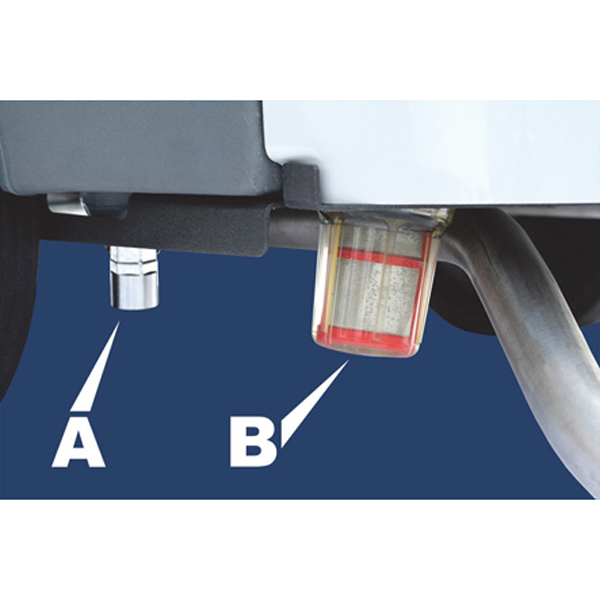 A

B